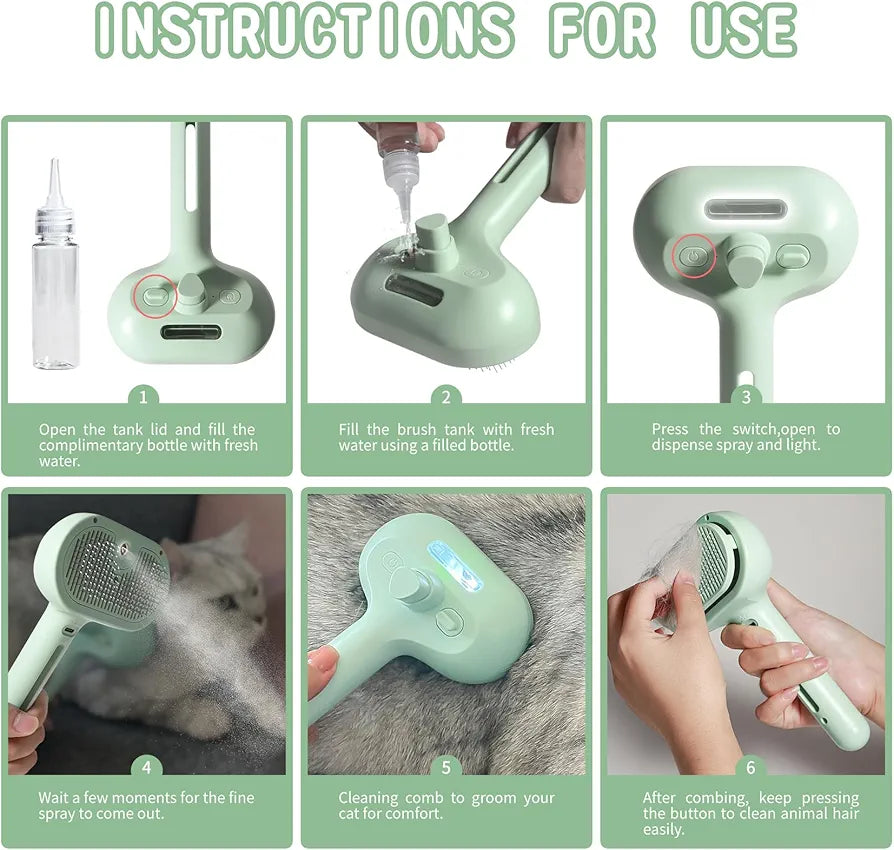 INSTRUCTIONS FOR USE

1

Open the tank lid and fill the complimentary bottle with fresh water.

2

Fill the brush tank with fresh water using a filled bottle.

3

Press the switch,open to dispense spray and light.

4

Wait a few moments for the fine spray to come out.

5

Cleaning comb to groom your cat for comfort.

6

After combing, keep pressing the button to clean animal hair easily.