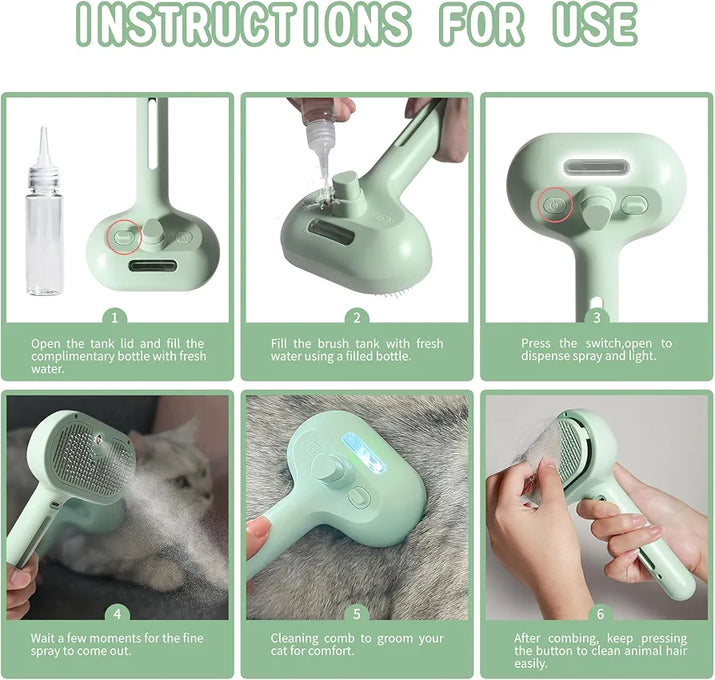 INSTRUCTIONS FOR USE

1

Open the tank lid and fill the complimentary bottle with fresh water.

2

Fill the brush tank with fresh water using a filled bottle.

3

Press the switch,open to dispense spray and light.

4

Wait a few moments for the fine spray to come out.

5

Cleaning comb to groom your cat for comfort.

6

After combing, keep pressing the button to clean animal hair easily.